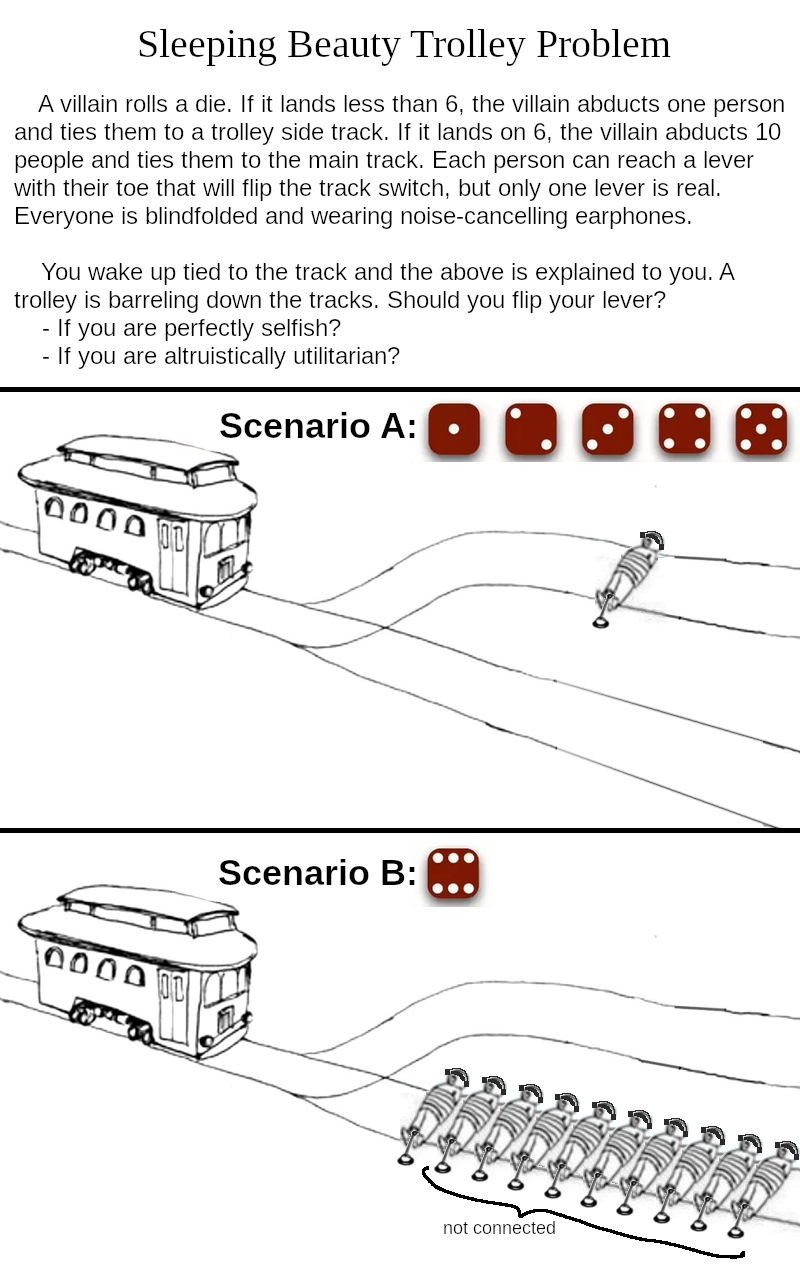 Sleeping Beauty Trolley Problem

A villain rolls a die. If it lands less than 6, the villain abducts one person and ties them to a trolley side track. If it lands on 6, the villain abducts 10 people and ties them to the main track. Each person can reach a lever with their toe that will flip the track switch, but only one lever is real. Everyone is blindfolded and wearing noise-cancelling earphones.

You wake up tied to the track and the above is explained to you. A trolley is barreling down the tracks. Should you flip your lever?
- If you are perfectly selfish?
- If you are altruistically utilitarian?

Scenario A:

Scenario B:

not connected